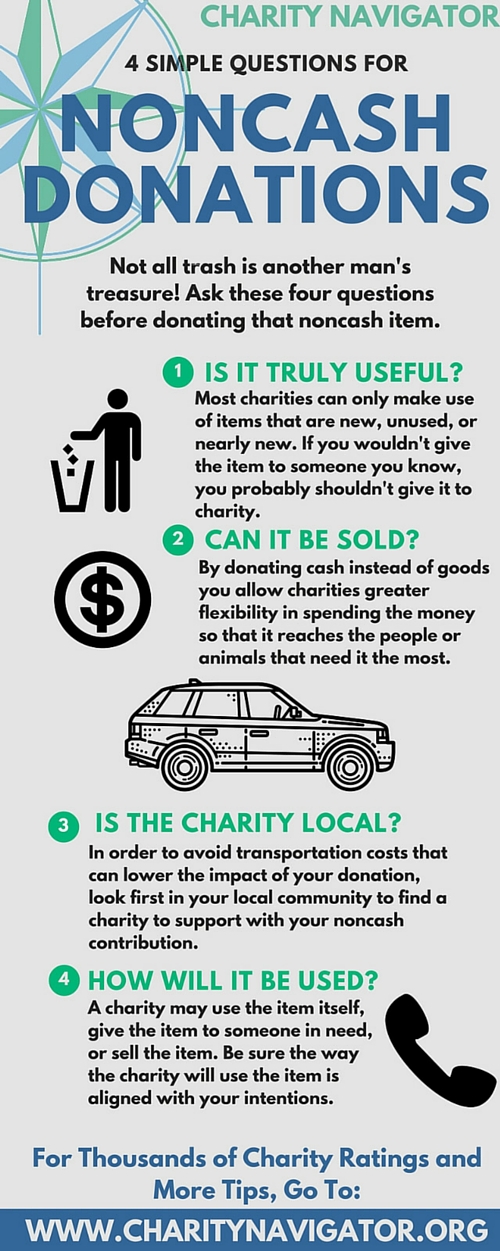 CHARITY NAVIGATOR

4 SIMPLE QUESTIONS FOR

NONCASH DONATIONS

Not all trash is another man's treasure! Ask these four questions before donating that noncash item.

1 IS IT TRULY USEFUL?
Most charities can only make use of items that are new, unused, or nearly new. If you wouldn't give the item to someone you know, you probably shouldn't give it to charity.

2 CAN IT BE SOLD?
By donating cash instead of goods you allow charities greater flexibility in spending the money so that it reaches the people or animals that need it the most.

3 IS THE CHARITY LOCAL?
In order to avoid transportation costs that can lower the impact of your donation, look first in your local community to find a charity to support with your noncash contribution.

4 HOW WILL IT BE USED?
A charity may use the item itself, give the item to someone in need, or sell the item. Be sure the way the charity will use the item is aligned with your intentions.

For Thousands of Charity Ratings and More Tips, Go To:

WWW.CHARITYNAVIGATOR.ORG